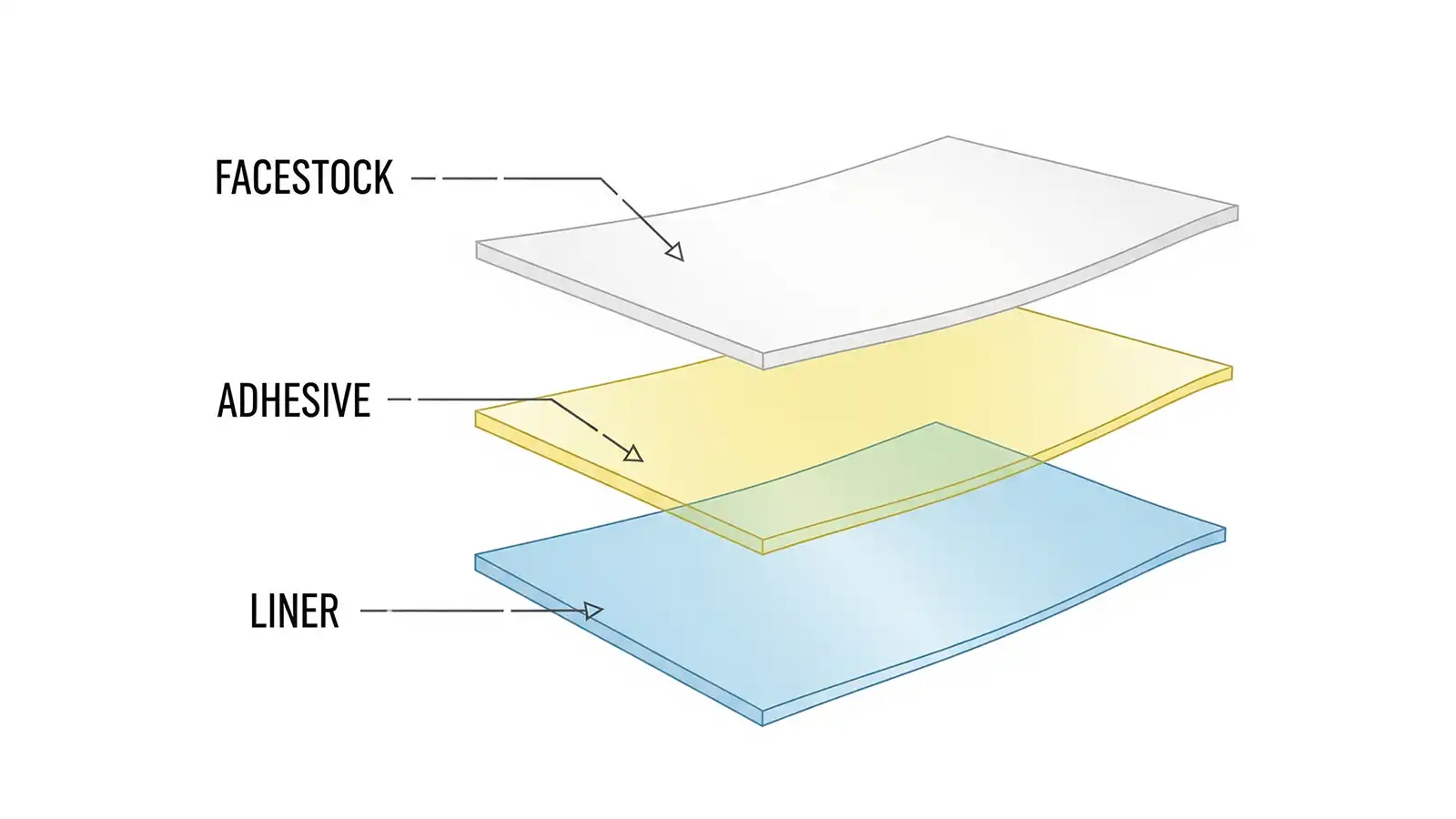 FACESTOCK

ADHESIVE

LINER